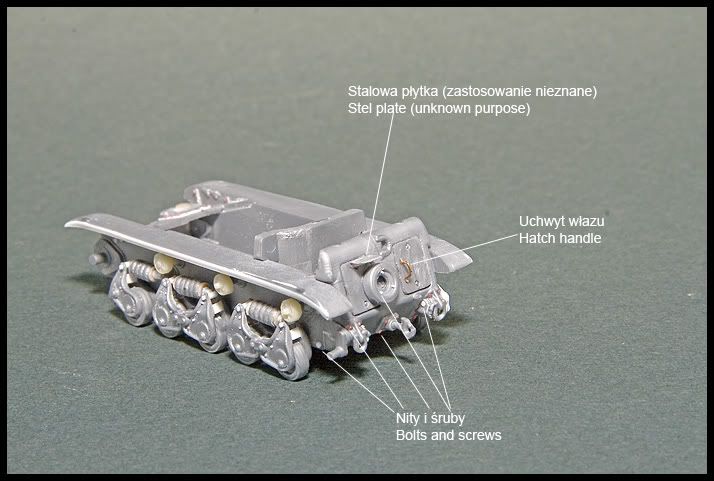 Stalowa płytka (zastosowanie nieznane)
Stel plate (unknown purpose)

Uchwyt włazu
Hatch handle

Nity i śruby
Bolts and screws