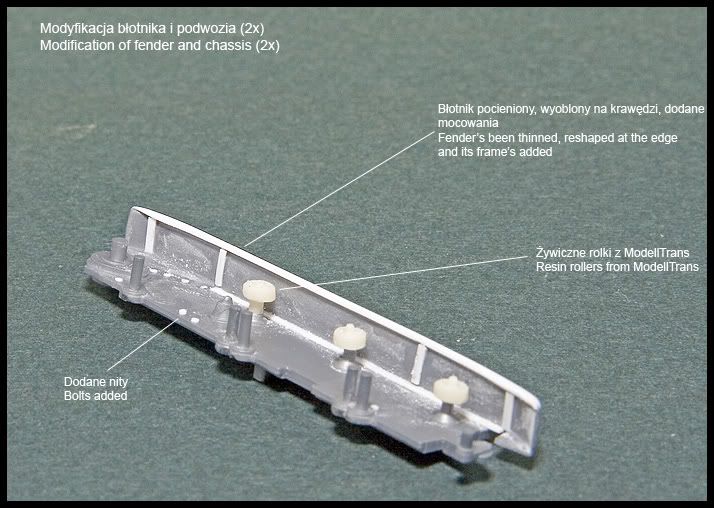 Modyfikacja błotnika i podwozia (2x)
Modification of fender and chassis (2x)

Błotnik pocieniony, wyoblony na krawędzi, dodane mocowania
Fender's been thinned, reshaped at the edge and its frame's added

Żywiczne rolki z ModellTrans
Resin rollers from ModellTrans

Dodane nity
Bolts added